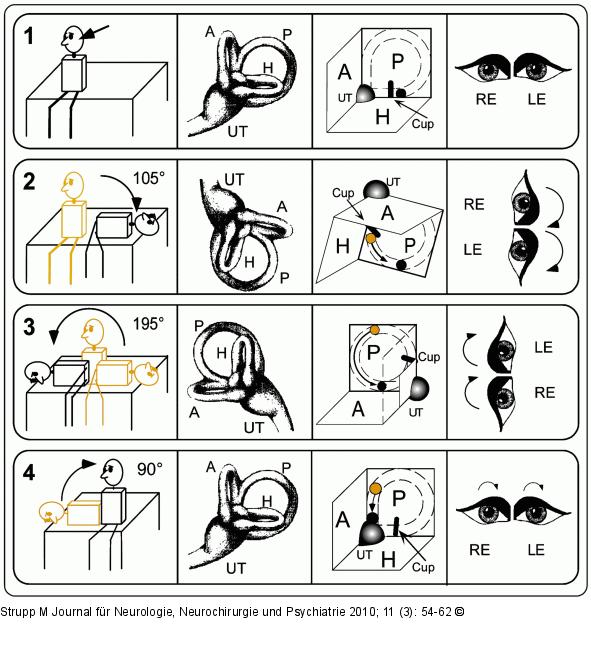 1

A P H UT

A P UT H Cup

RE LE

2 105°

UT A H P

Cup UT A H P

RE LE

3 195°

P H A UT

P Cup A UT

LE RE

4 90°

A P H UT

A P UT H Cup

RE LE

Strupp M Journal für Neurologie, Neurochirurgie und Psychiatrie 2010; 11 (3): 54-62 ©