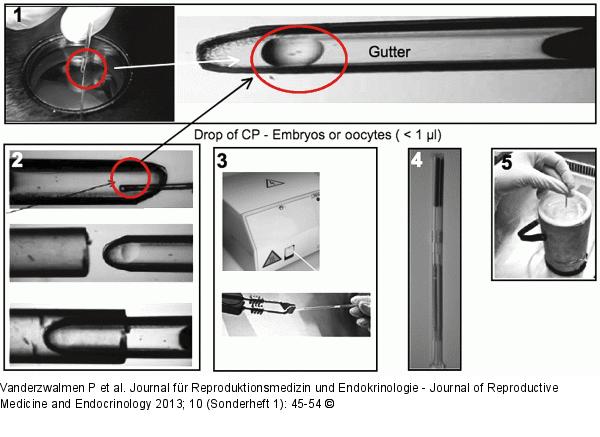 1

Gutter

Drop of CP - Embryos or oocytes ( < 1 µl)

2

3

4

5

Vanderzwalmen P et al. Journal für Reproduktionsmedizin und Endokrinologie - Journal of Reproductive Medicine and Endocrinology 2013; 10 (Sonderheft 1): 45-54 ©