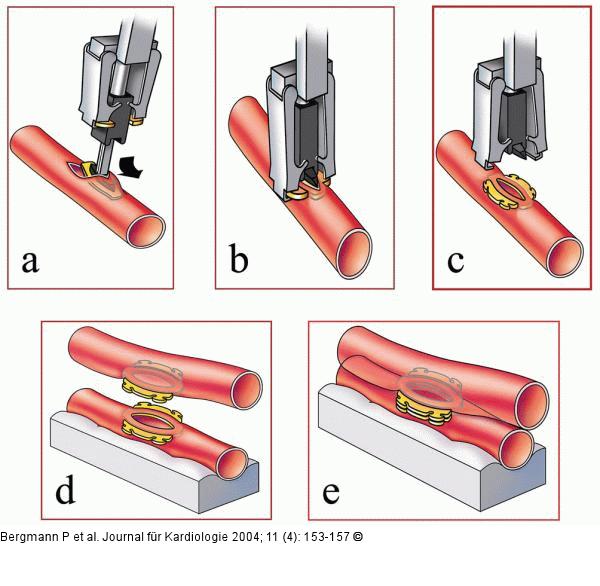 a

b

c

d

e

Bergmann P et al. Journal für Kardiologie 2004; 11 (4): 153-157 ©