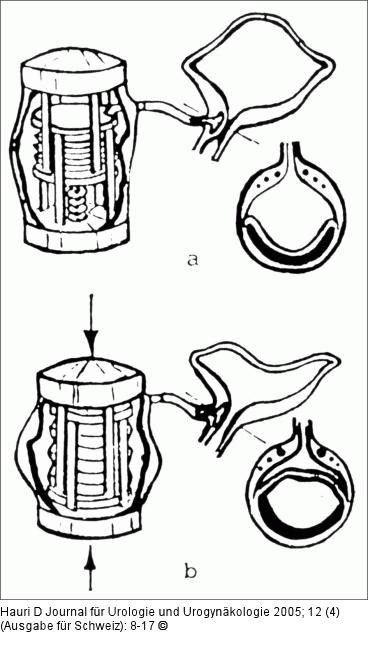 a

b

Hauri D Journal für Urologie und Urogynäkologie 2005; 12 (4) (Ausgabe für Schweiz): 8-17 ©